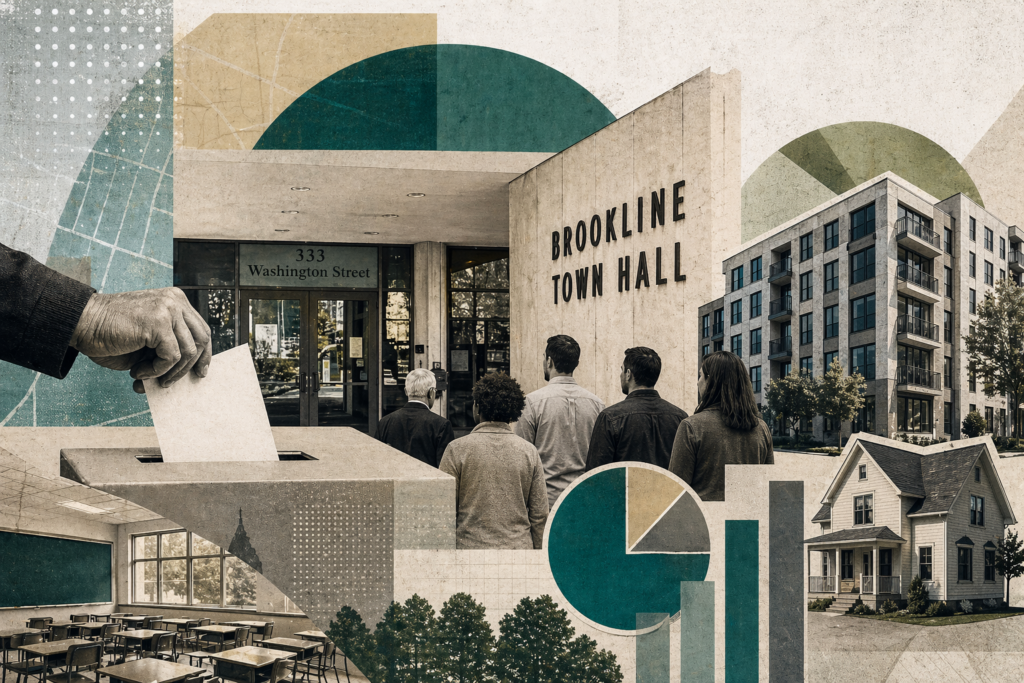 333
Washington Street

BROOKLINE
TOWN HALL